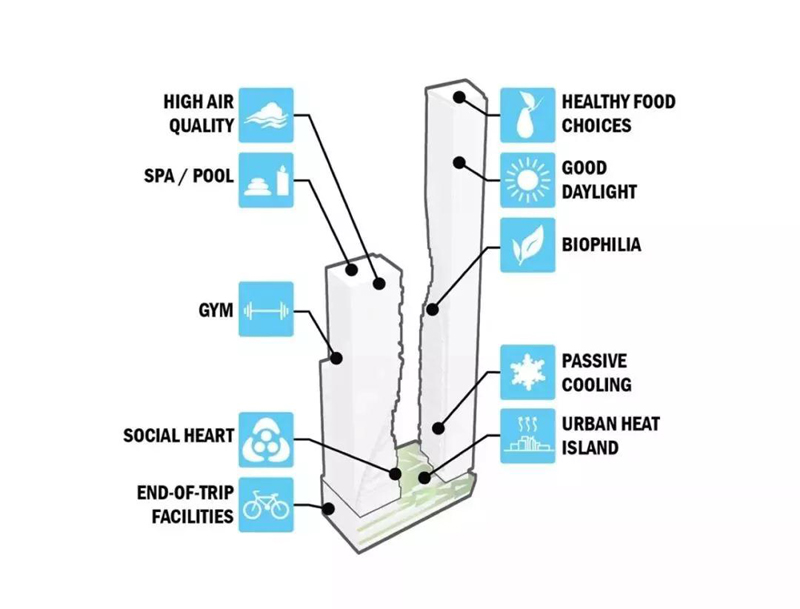 HIGH AIR QUALITY

SPA / POOL

GYM

SOCIAL HEART

END-OF-TRIP FACILITIES

HEALTHY FOOD CHOICES

GOOD DAYLIGHT

BIOPHILIA

PASSIVE COOLING

URBAN HEAT ISLAND