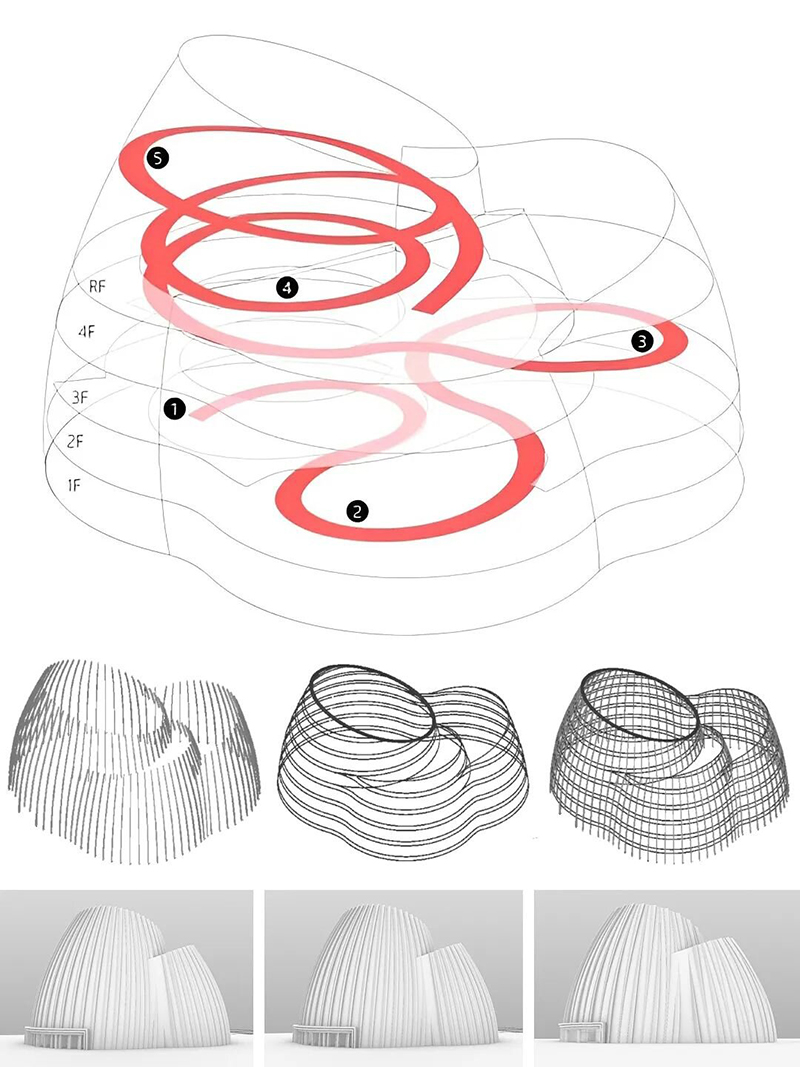 5
RF
4
4F
3
3F
1
2F
1F
2